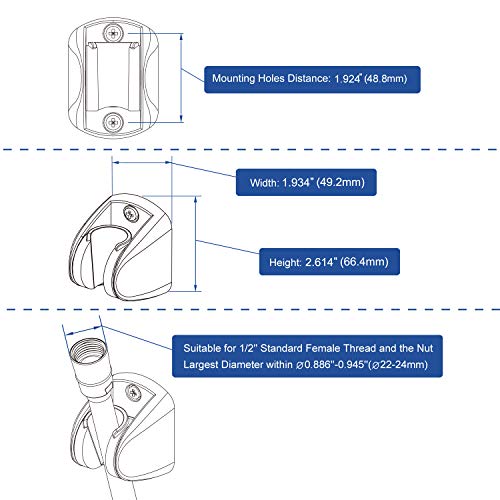 Mounting Holes Distance: 1.924" (48.8mm)

Width: 1.934" (49.2mm)

Height: 2.614" (66.4mm)

Suitable for 1/2" Standard Female Thread and the Nut Largest Diameter within ⌀0.886"-0.945"(⌀22-24mm)