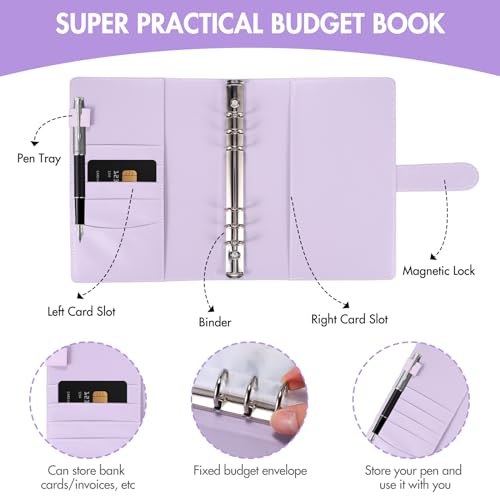 SUPER PRACTICAL BUDGET BOOK

Pen Tray

Magnetic Lock

Left Card Slot

Binder

Right Card Slot

Can store bank cards/invoices, etc

Fixed budget envelope

Store your pen and use it with you