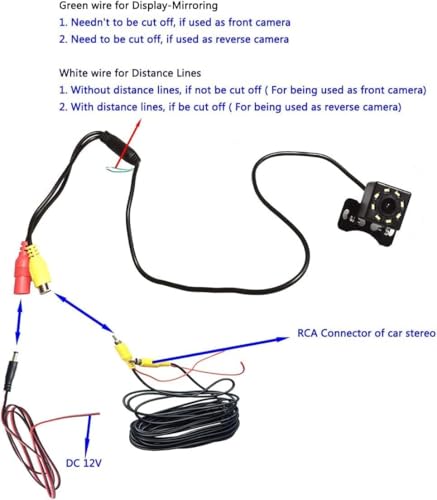 Green wire for Display-Mirroring
1. Needn't to be cut off, if used as front camera
2. Need to be cut off, if used as reverse camera

White wire for Distance Lines
1. Without distance lines, if not be cut off ( For being used as front camera)
2. With distance lines, if be cut off ( For being used as reverse camera)

RCA Connector of car stereo

DC 12V