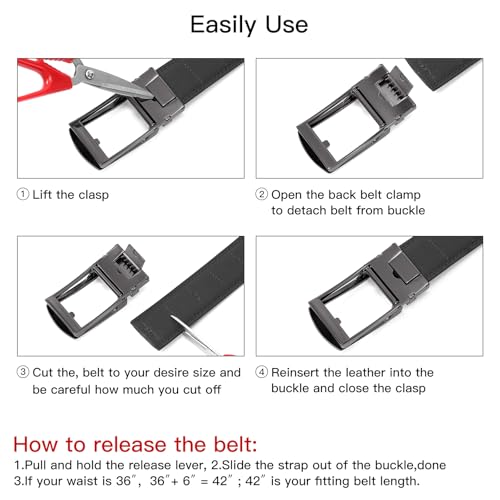 Easily Use

① Lift the clasp

② Open the back belt clamp to detach belt from buckle

③ Cut the, belt to your desire size and be careful how much you cut off

④ Reinsert the leather into the buckle and close the clasp

How to release the belt:

1.Pull and hold the release lever, 2.Slide the strap out of the buckle,done
3.If your waist is 36″, 36″+ 6″ = 42″ ; 42″ is your fitting belt length.