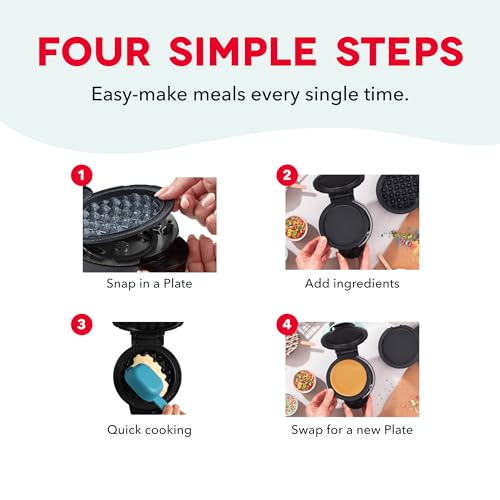 FOUR SIMPLE STEPS

Easy-make meals every single time.

1

Snap in a Plate

2

Add ingredients

3

Quick cooking

4

Swap for a new Plate