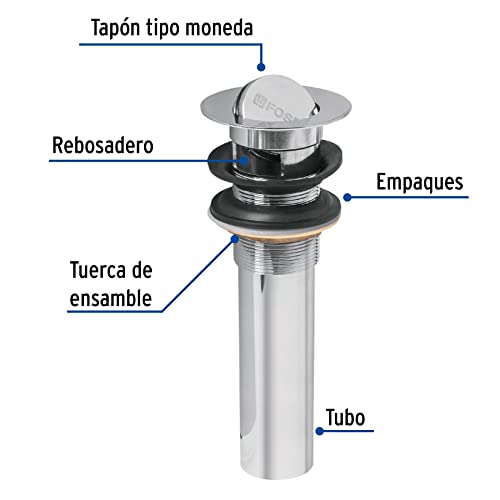 Tapón tipo moneda

FOS

Rebosadero

Empaques

Tuerca de ensamble

Tubo