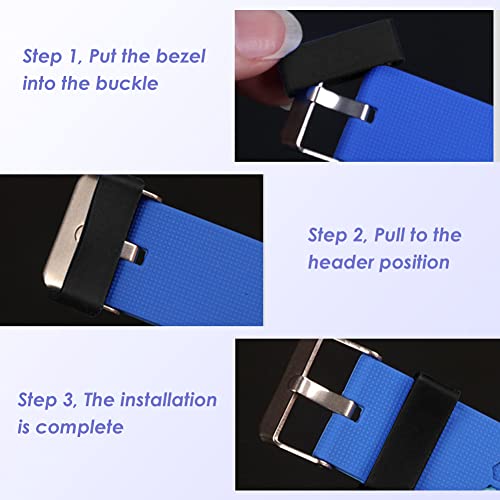 Step 1, Put the bezel into the buckle

Step 2, Pull to the header position

Step 3, The installation is complete