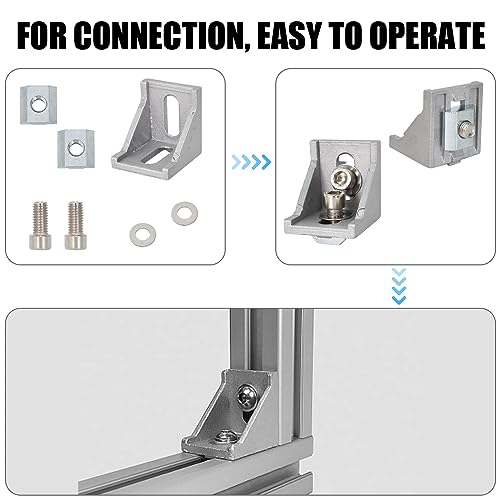 FOR CONNECTION, EASY TO OPERATE