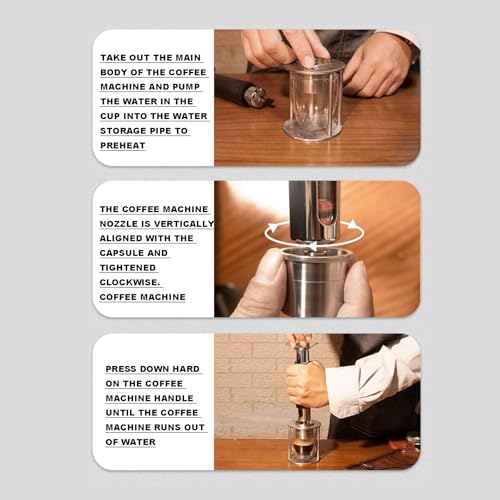 TAKE OUT THE MAIN BODY OF THE COFFEE MACHINE AND PUMP THE WATER IN THE CUP INTO THE WATER STORAGE PIPE TO PREHEAT

THE COFFEE MACHINE NOZZLE IS VERTICALLY ALIGNED WITH THE CAPSULE AND TIGHTENED CLOCKWISE. COFFEE MACHINE

PRESS DOWN HARD ON THE COFFEE MACHINE HANDLE UNTIL THE COFFEE MACHINE RUNS OUT OF WATER