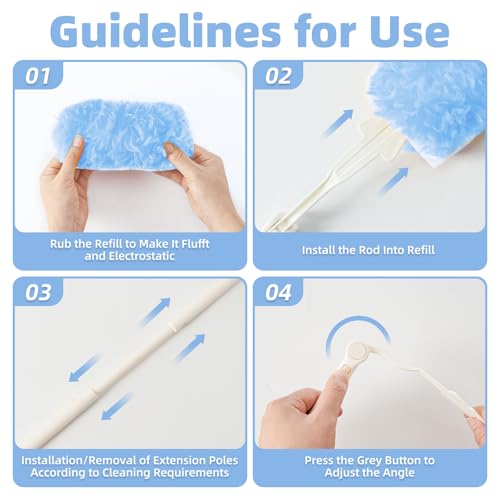 Guidelines for Use

01

Rub the Refill to Make It Flufft and Electrostatic

02

Install the Rod Into Refill

03

Installation/Removal of Extension Poles According to Cleaning Requirements

04

Press the Grey Button to Adjust the Angle