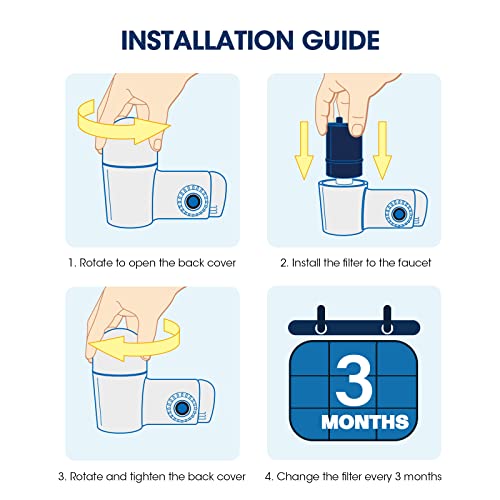 INSTALLATION GUIDE

1. Rotate to open the back cover

2. Install the filter to the faucet

3. Rotate and tighten the back cover

3
MONTHS

4. Change the filter every 3 months