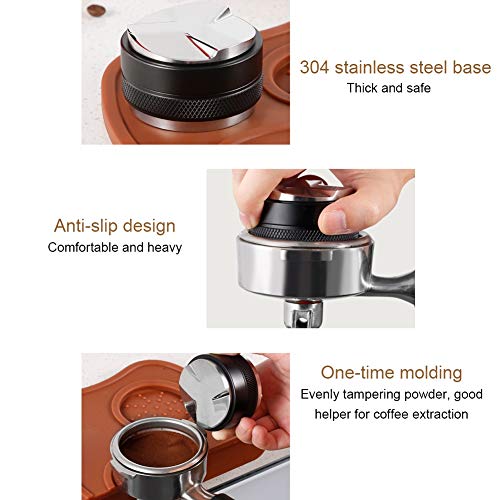 304 stainless steel base
Thick and safe

Anti-slip design
Comfortable and heavy

One-time molding
Evenly tampering powder, good helper for coffee extraction