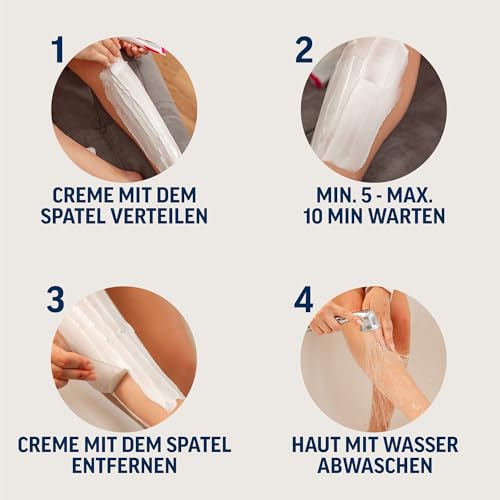 1

CREME MIT DEM SPATEL VERTEILEN

2

MIN. 5 - MAX. 10 MIN WARTEN

3

CREME MIT DEM SPATEL ENTFERNEN

4

HAUT MIT WASSER ABWASCHEN