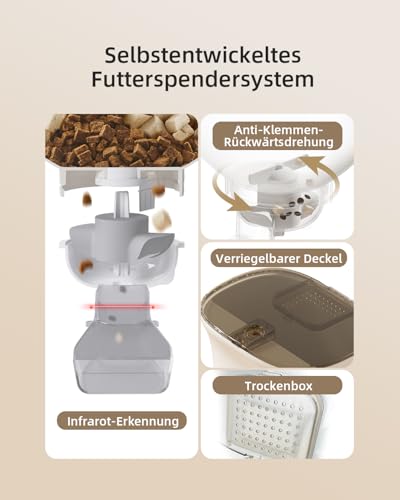 Selbstentwickeltes Futterspendersystem

Infrarot-Erkennung

Anti-Klemmen-Rückwärtsdrehung

Verriegelbarer Deckel

Trockenbox