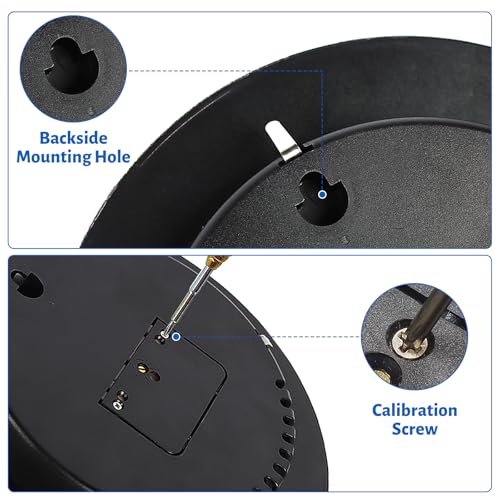 Backside Mounting Hole

Calibration Screw