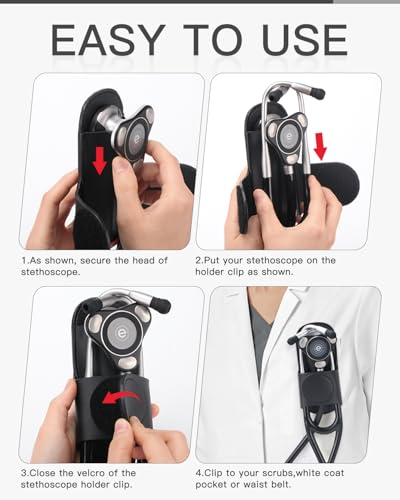 EASY TO USE

1.As shown, secure the head of stethoscope.

2.Put your stethoscope on the holder clip as shown.

3.Close the velcro of the stethoscope holder clip.

4.Clip to your scrubs,white coat pocket or waist belt.