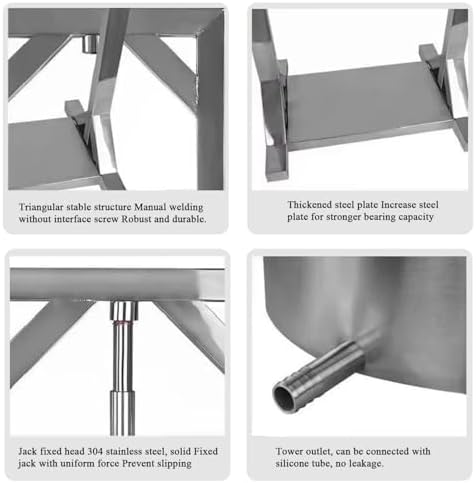 Triangular stable structure Manual welding without interface screw Robust and durable.

Thickened steel plate Increase steel plate for stronger bearing capacity

Jack fixed head 304 stainless steel, solid Fixed jack with uniform force Prevent slipping

Tower outlet, can be connected with silicone tube, no leakage.