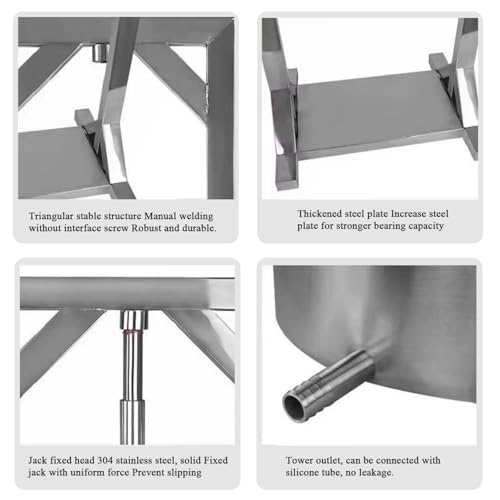 Triangular stable structure Manual welding without interface screw Robust and durable.

Thickened steel plate Increase steel plate for stronger bearing capacity

Jack fixed head 304 stainless steel, solid Fixed jack with uniform force Prevent slipping

Tower outlet, can be connected with silicone tube, no leakage.