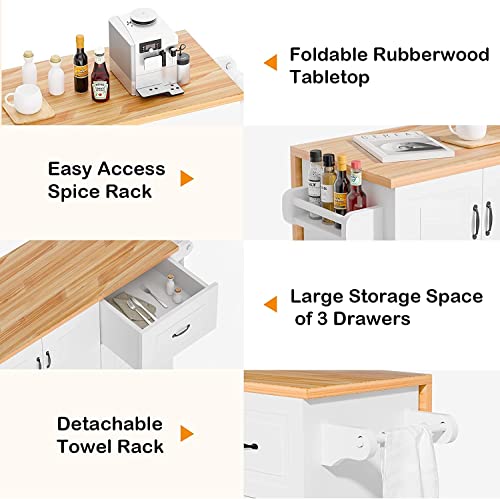 Foldable Rubberwood Tabletop

Easy Access Spice Rack

Large Storage Space of 3 Drawers

Detachable Towel Rack