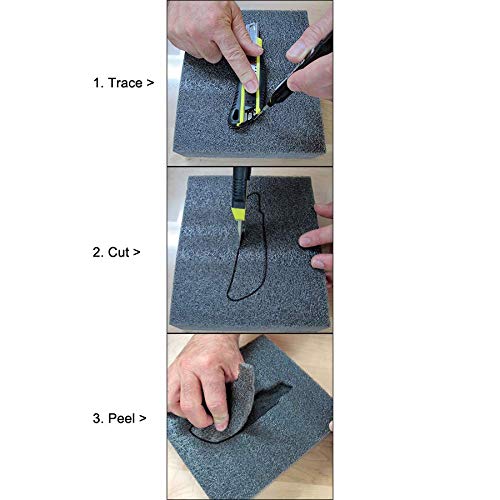 1. Trace >

2. Cut >

3. Peel >