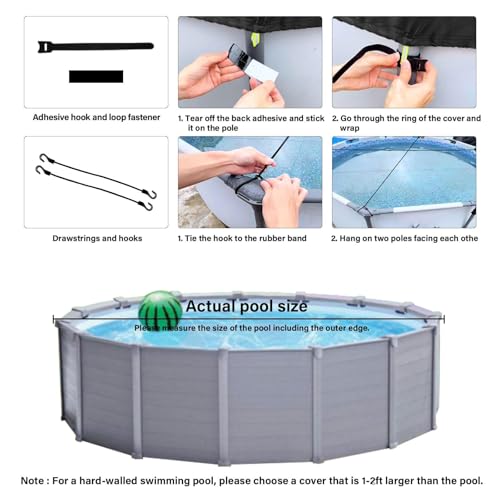 Adhesive hook and loop fastener

1. Tear off the back adhesive and stick it on the pole

2. Go through the ring of the cover and wrap

Drawstrings and hooks

1. Tie the hook to the rubber band

2. Hang on two poles facing each othe

Actual pool size

Please measure the size of the pool including the outer edge.

Note : For a hard-walled swimming pool, please choose a cover that is 1-2ft larger than the pool.