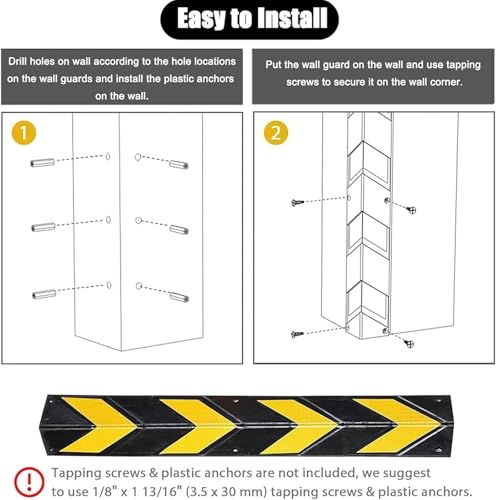 Easy to Install

Drill holes on wall according to the hole locations on the wall guards and install the plastic anchors on the wall.

Put the wall guard on the wall and use tapping screws to secure it on the wall corner.

1

2

!

Tapping screws & plastic anchors are not included, we suggest to use 1/8" x 1 13/16" (3.5 x 30 mm) tapping screws & plastic anchors.