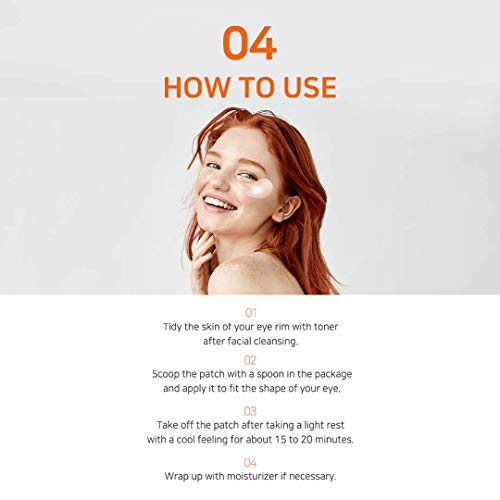 04
HOW TO USE

01
Tidy the skin of your eye rim with toner after facial cleansing.

02
Scoop the patch with a spoon in the package and apply it to fit the shape of your eye.

03
Take off the patch after taking a light rest with a cool feeling for about 15 to 20 minutes.

04
Wrap up with moisturizer if necessary.