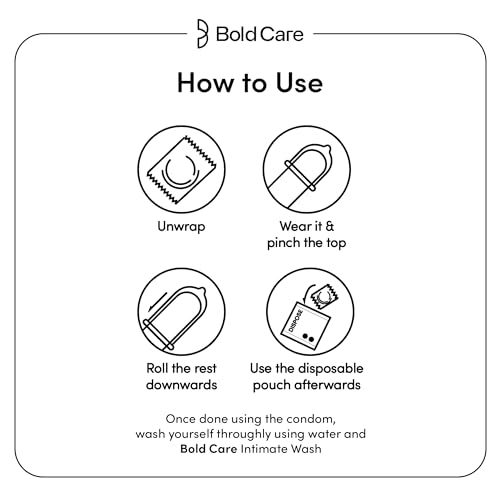 Bold Care

How to Use

Unwrap

Wear it & pinch the top

Roll the rest downwards

DISPOSE

Use the disposable pouch afterwards

Once done using the condom, wash yourself throughly using water and Bold Care Intimate Wash