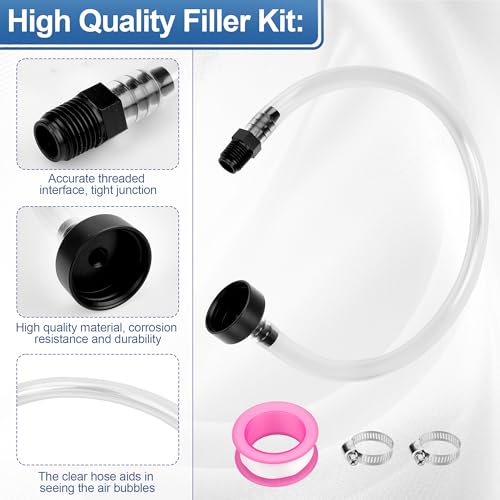 High Quality Filler Kit:

Accurate threaded interface, tight junction

High quality material, corrosion resistance and durability

The clear hose aids in seeing the air bubbles