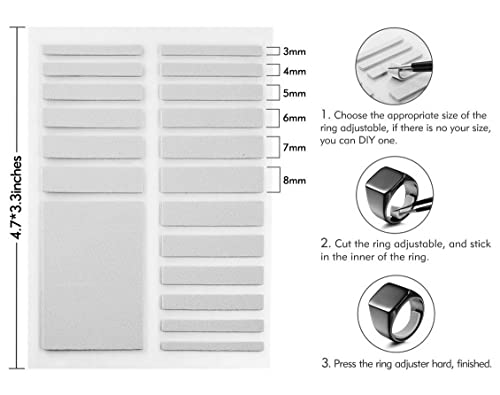 4.7*3.3inches

3mm
4mm
5mm
6mm
7mm
8mm

1. Choose the appropriate size of the ring adjustable, if there is no your size, you can DIY one.

2. Cut the ring adjustable, and stick in the inner of the ring.

3. Press the ring adjuster hard, finished.