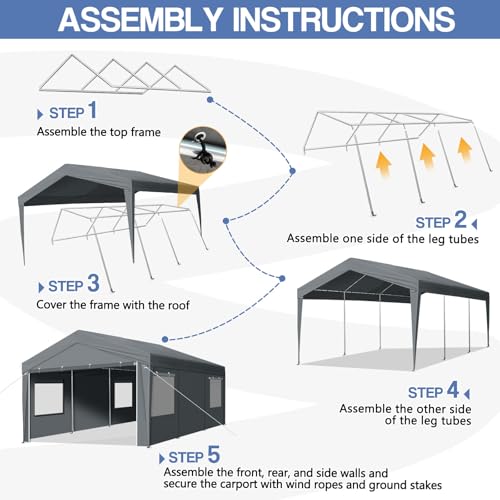 ASSEMBLY INSTRUCTIONS

STEP 1
Assemble the top frame

STEP 2
Assemble one side of the leg tubes

STEP 3
Cover the frame with the roof

STEP 4
Assemble the other side of the leg tubes

STEP 5
Assemble the front, rear, and side walls and secure the carport with wind ropes and ground stakes