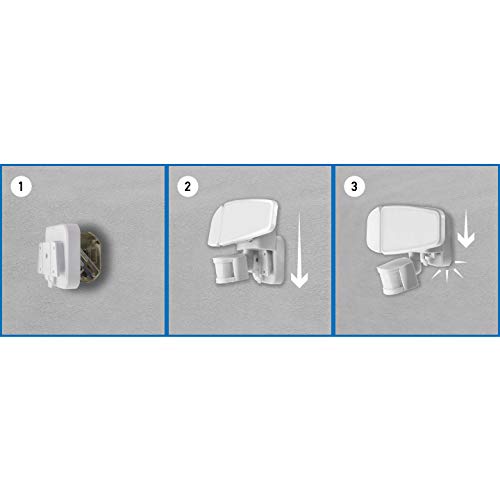 1

2

3