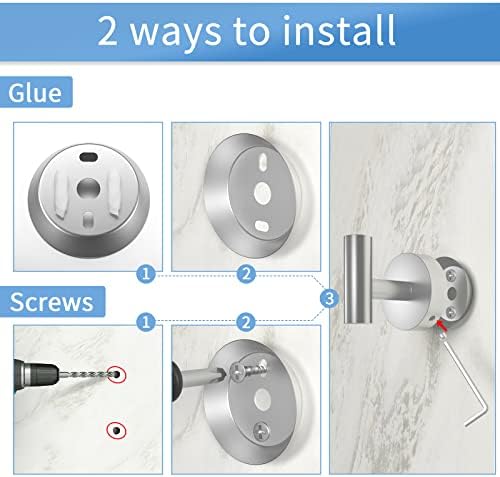 2 ways to install

Glue

1

2

3

Screws

1

2