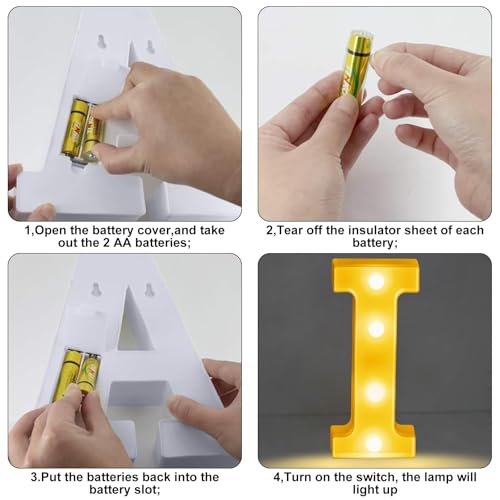 1,Open the battery cover,and take out the 2 AA batteries;

2,Tear off the insulator sheet of each battery;

3.Put the batteries back into the battery slot;

4,Turn on the switch, the lamp will light up