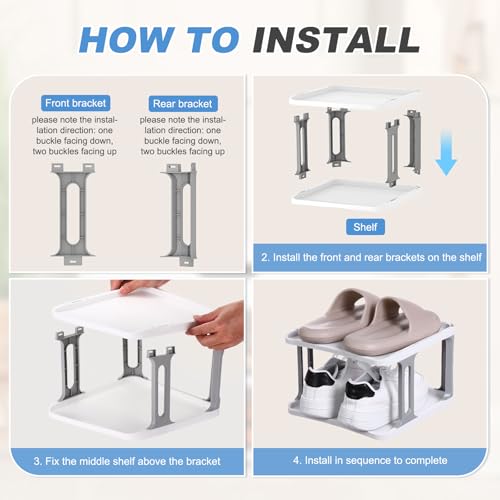 HOW TO INSTALL

Front bracket

please note the installation direction: one buckle facing down, two buckles facing up

Rear bracket

please note the installation direction: one buckle facing down, two buckles facing up

Shelf

2. Install the front and rear brackets on the shelf

3. Fix the middle shelf above the bracket

4. Install in sequence to complete