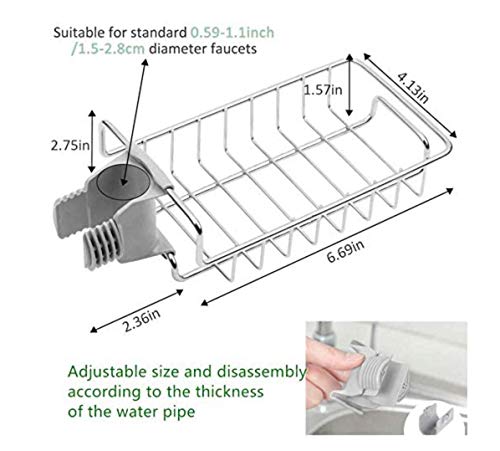 Suitable for standard 0.59-1.1inch /1.5-2.8cm diameter faucets

1.57in

4.13in

2.75in

6.69in

2.36in

Adjustable size and disassembly according to the thickness of the water pipe