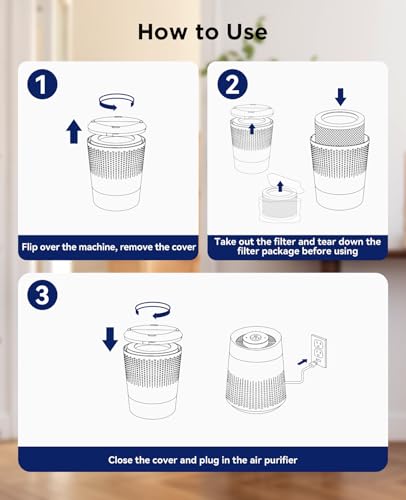 How to Use

1

Flip over the machine, remove the cover

2

Take out the filter and tear down the filter package before using

3

Close the cover and plug in the air purifier