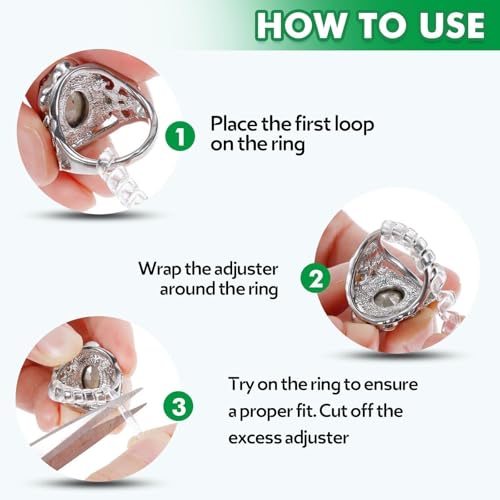 HOW TO USE

1 Place the first loop on the ring

Wrap the adjuster around the ring 2

3 Try on the ring to ensure a proper fit. Cut off the excess adjuster