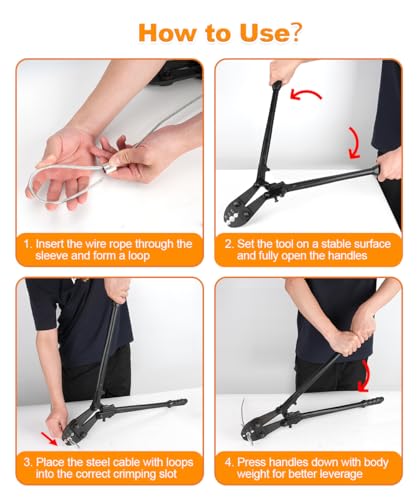 How to Use?

1. Insert the wire rope through the sleeve and form a loop

2. Set the tool on a stable surface and fully open the handles

3. Place the steel cable with loops into the correct crimping slot

4. Press handles down with body weight for better leverage