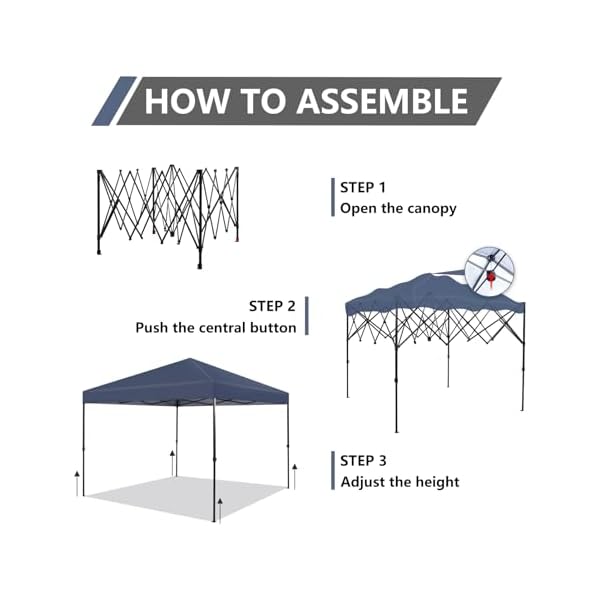 HOW TO ASSEMBLE

STEP 1
Open the canopy

STEP 2
Push the central button

STEP 3
Adjust the height