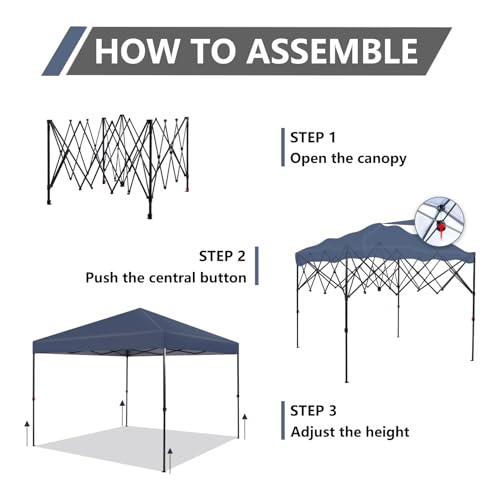 HOW TO ASSEMBLE

STEP 1
Open the canopy

STEP 2
Push the central button

STEP 3
Adjust the height