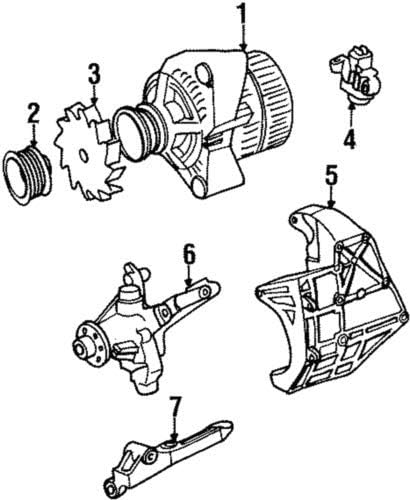 1
3
2
4
5
6
7