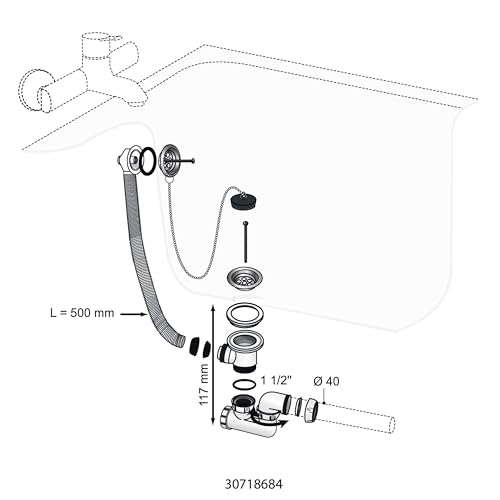 L = 500 mm

117 mm

1 1/2"

Ø 40

30718684