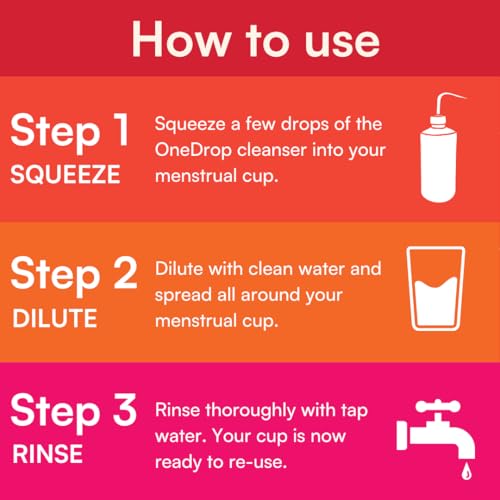 How to use

Step 1
SQUEEZE

Squeeze a few drops of the OneDrop cleanser into your menstrual cup.

Step 2
DILUTE

Dilute with clean water and spread all around your menstrual cup.

Step 3
RINSE

Rinse thoroughly with tap water. Your cup is now ready to re-use.