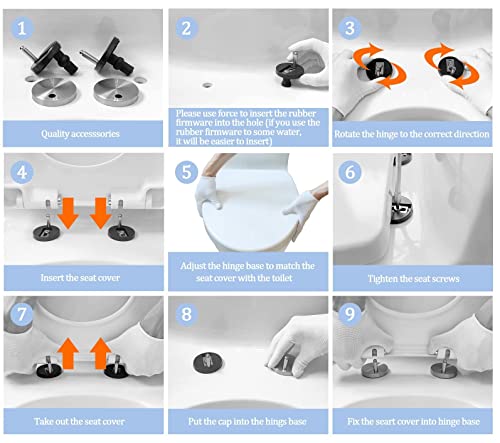 1

Quality accessories

2

Please use force to insert the rubber firmware into the hole (if you use the rubber firmware to some water, it will be easier to insert)

3

Rotate the hinge to the correct direction

4

Insert the seat cover

5

Adjust the hinge base to match the seat cover with the toilet

6

Tighten the seat screws

7

Take out the seat cover

8

Put the cap into the hings base

9

Fix the seart cover into hinge base