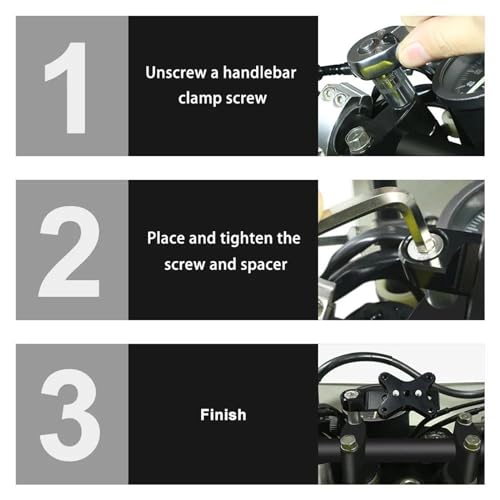 1

Unscrew a handlebar clamp screw

2

Place and tighten the screw and spacer

3

Finish