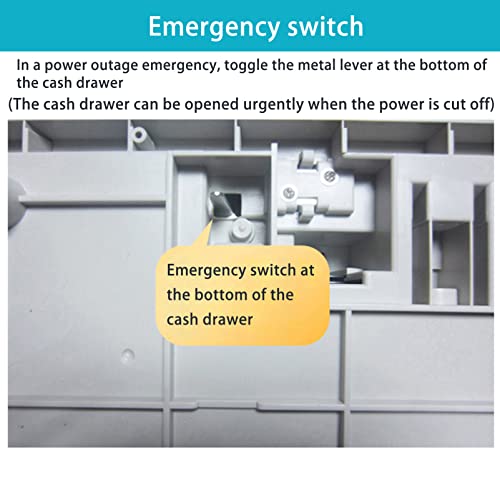 Emergency switch

In a power outage emergency, toggle the metal lever at the bottom of the cash drawer

(The cash drawer can be opened urgently when the power is cut off)

Emergency switch at the bottom of the cash drawer