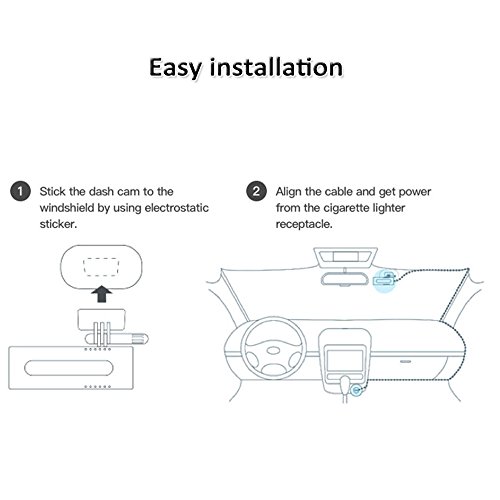 Easy installation

1 Stick the dash cam to the windshield by using electrostatic sticker.

2 Align the cable and get power from the cigarette lighter receptacle.