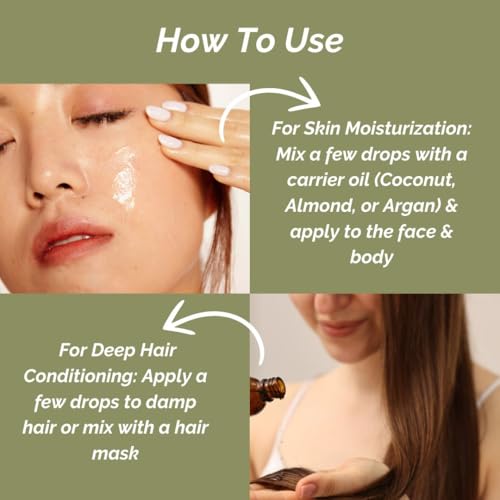 How To Use

For Skin Moisturization: Mix a few drops with a carrier oil (Coconut, Almond, or Argan) & apply to the face & body

For Deep Hair Conditioning: Apply a few drops to damp hair or mix with a hair mask