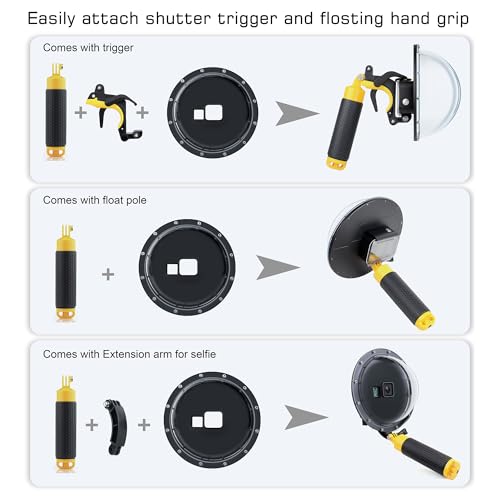 Easily attach shutter trigger and flosting hand grip

Comes with trigger

+ +

Comes with float pole

+

Comes with Extension arm for selfie

+ +