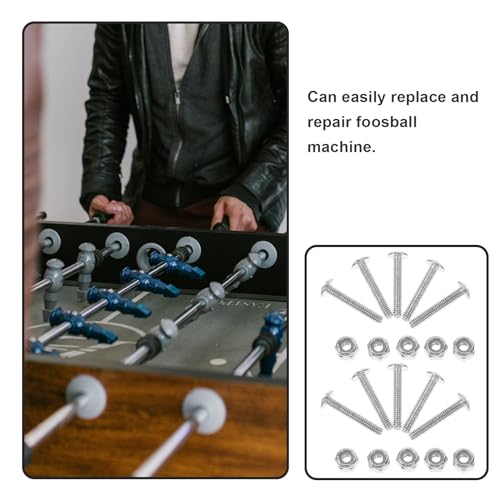 Can easily replace and repair foosball machine.