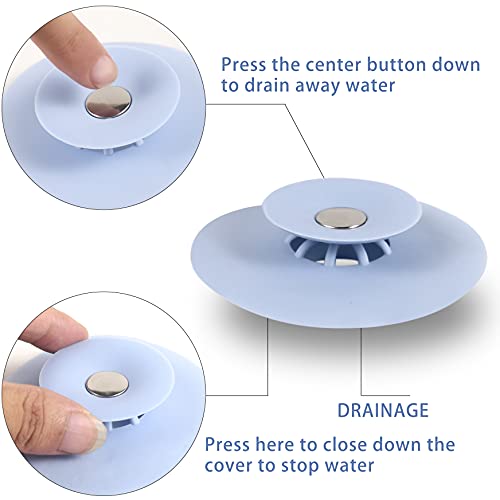 Press the center button down to drain away water

DRAINAGE

Press here to close down the cover to stop water