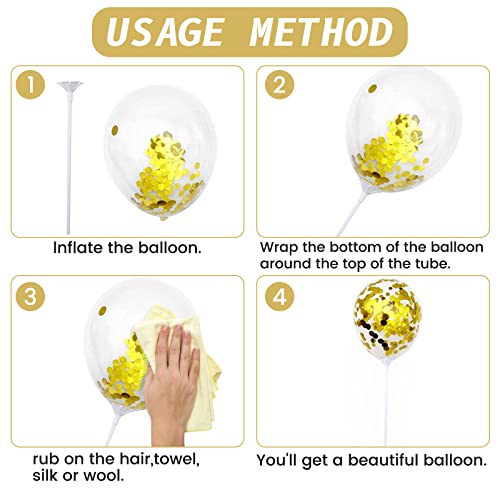 USAGE METHOD

1

Inflate the balloon.

2

Wrap the bottom of the balloon around the top of the tube.

3

rub on the hair,towel, silk or wool.

4

You'll get a beautiful balloon.