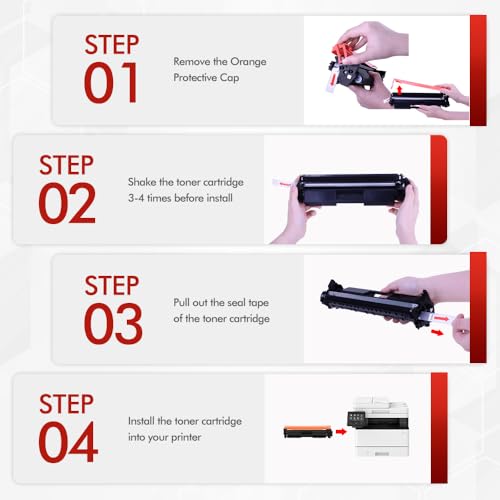 STEP
01

Remove the Orange Protective Cap

STEP
02

Shake the toner cartridge 3-4 times before install

STEP
03

Pull out the seal tape of the toner cartridge

STEP
04

Install the toner cartridge into your printer